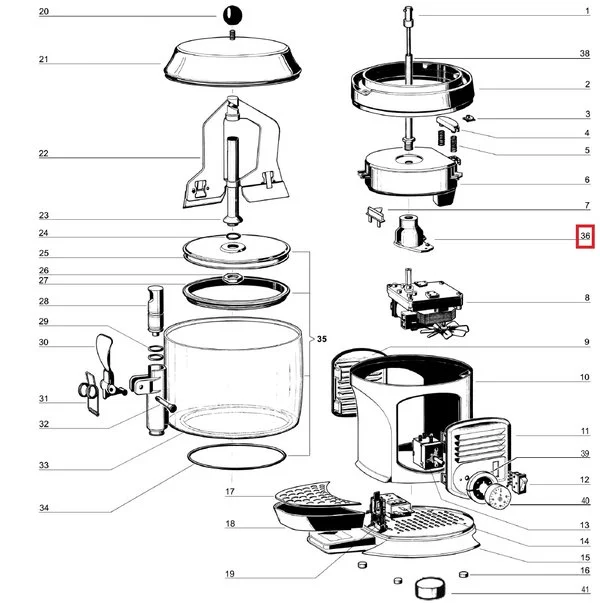 20
21
22
23
24
25
26
27
28
29
30
31
32
33
34
35
17
18
19
1
38
2
3
4
5
6
7
36
8
9
10
11
39
12
40
13
14
15
16
41